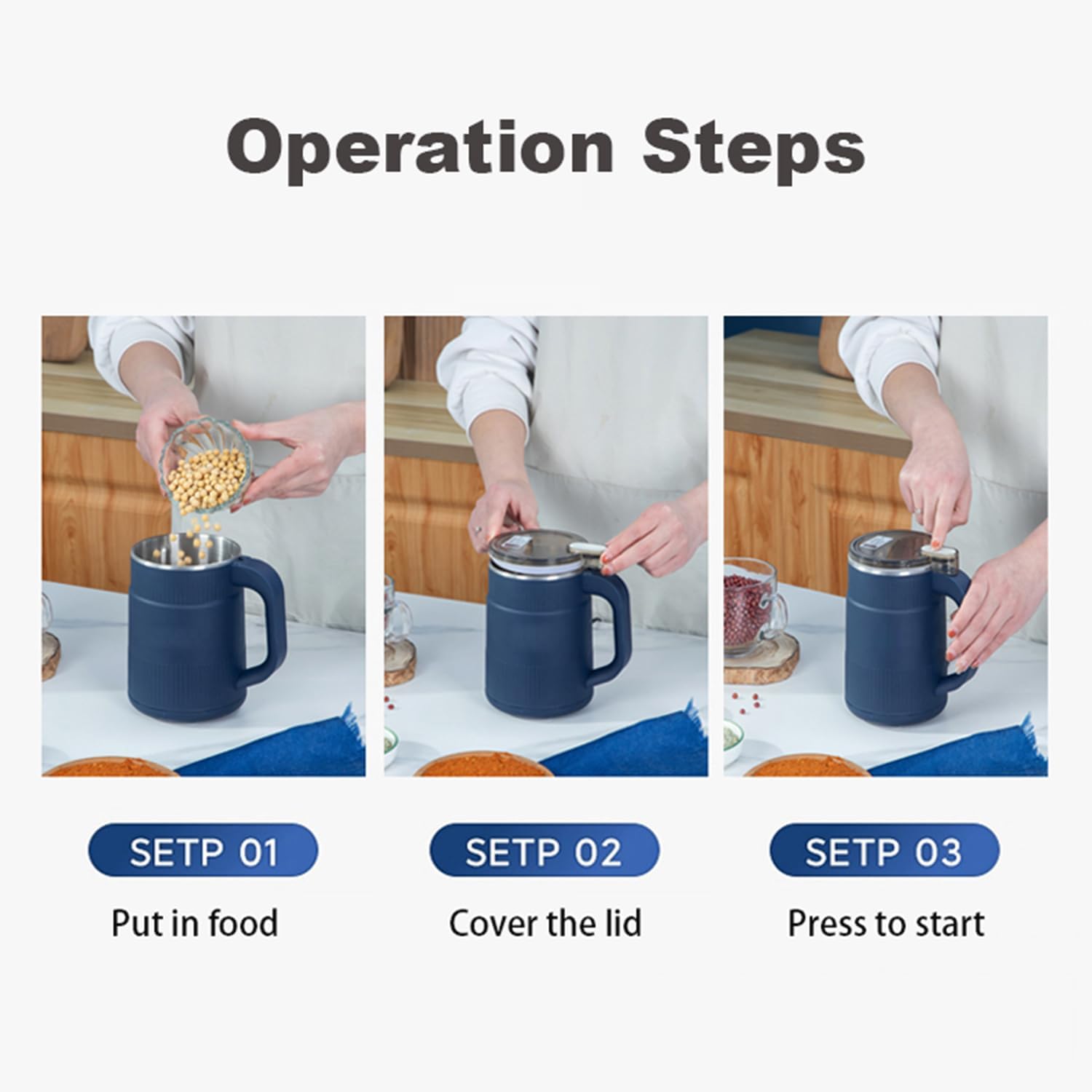 Operation Steps

SETP 01
Put in food

SETP 02
Cover the lid

SETP 03
Press to start